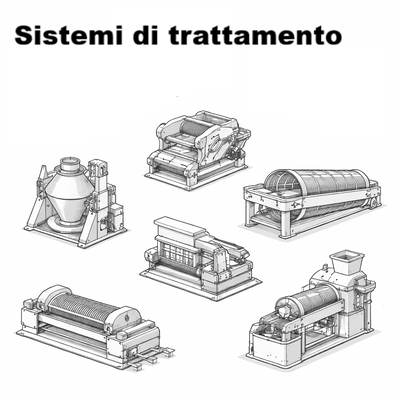 Sistemi di trattamento